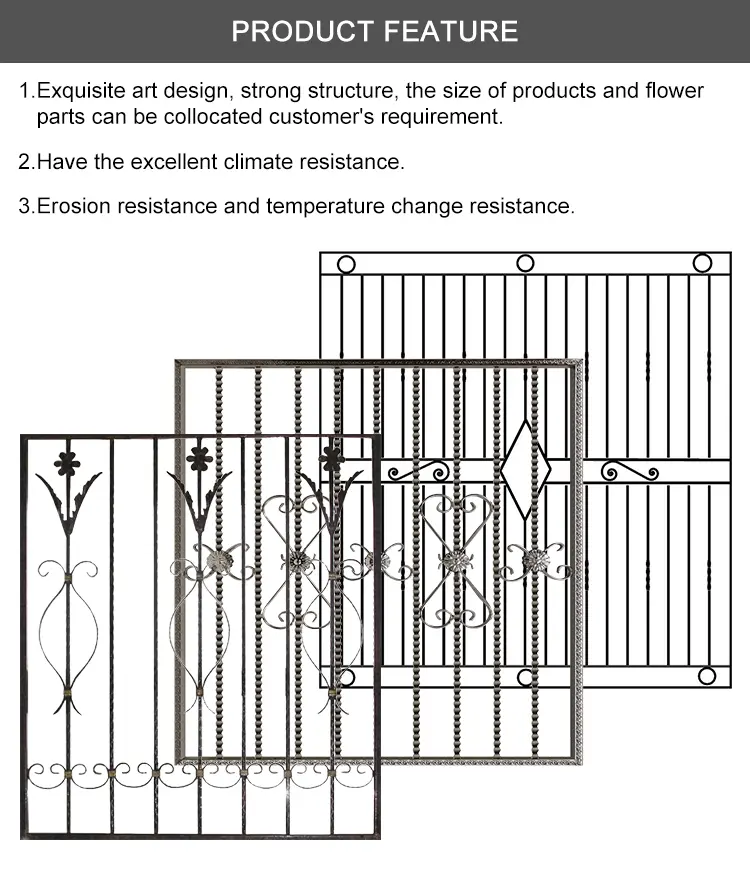 PRODUCT FEATURE

1.Exquisite art design, strong structure, the size of products and flower parts can be collocated customer's requirement.

2.Have the excellent climate resistance.

3.Erosion resistance and temperature change resistance.