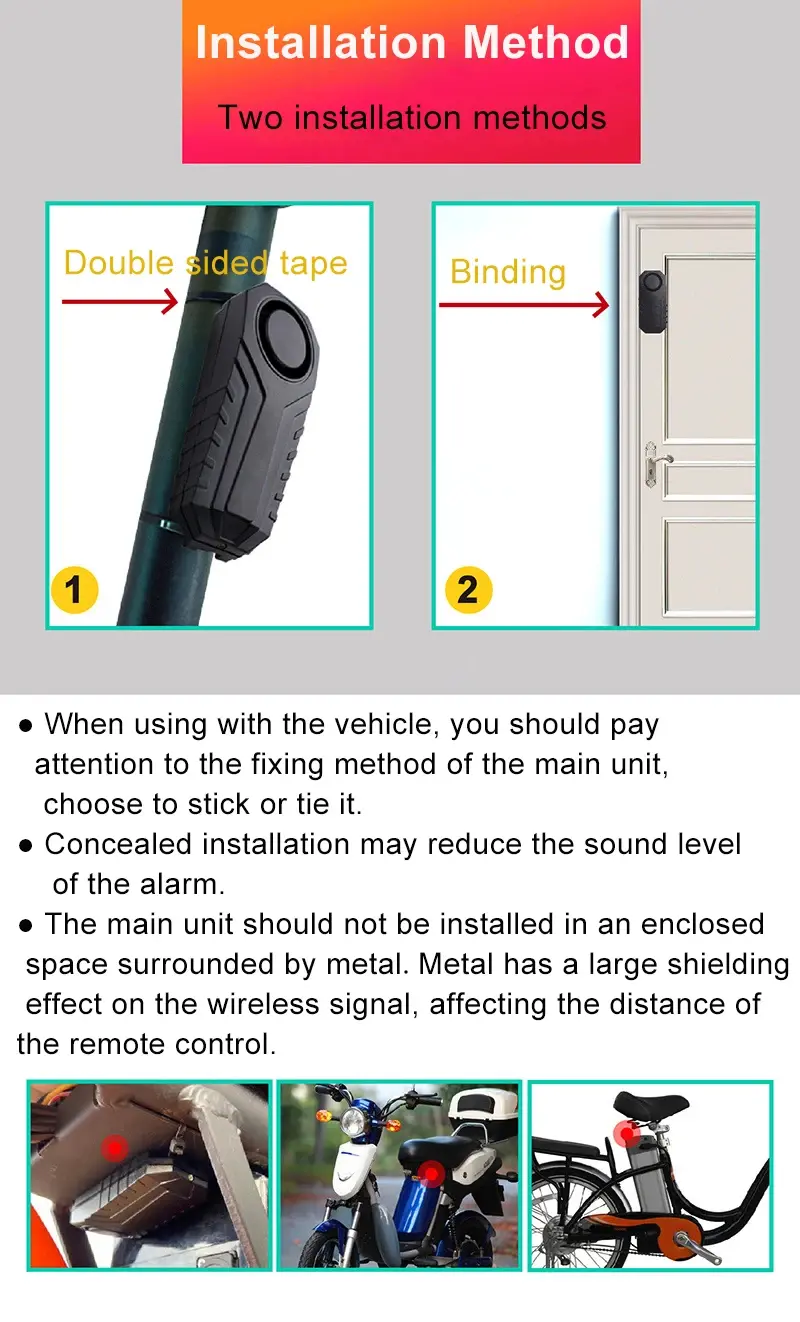 Installation Method

Two installation methods

Double sided tape

1

Binding

2

● When using with the vehicle, you should pay attention to the fixing method of the main unit, choose to stick or tie it.

● Concealed installation may reduce the sound level of the alarm.

● The main unit should not be installed in an enclosed space surrounded by metal. Metal has a large shielding effect on the wireless signal, affecting the distance of the remote control.