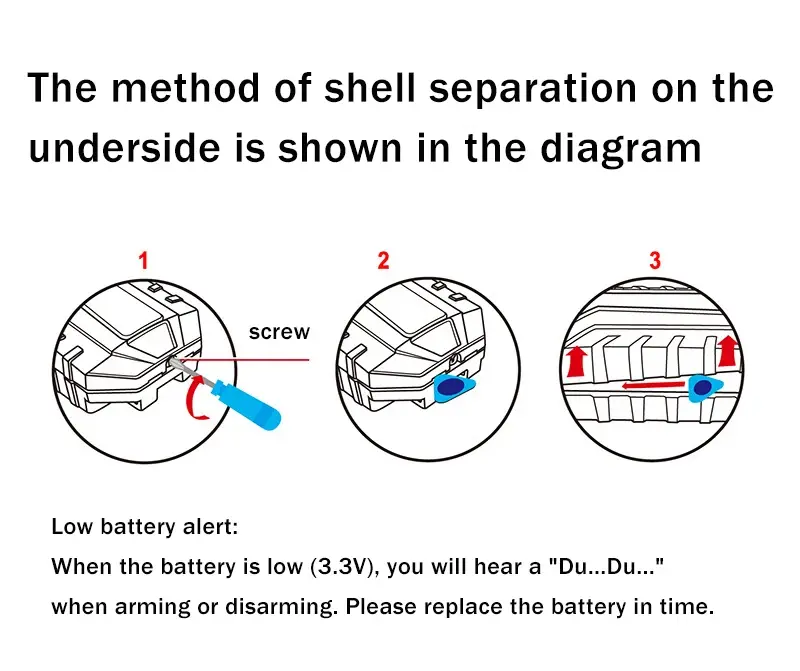 The method of shell separation on the underside is shown in the diagram

1

screw

2

3

Low battery alert:
When the battery is low (3.3V), you will hear a "Du...Du..." when arming or disarming. Please replace the battery in time.