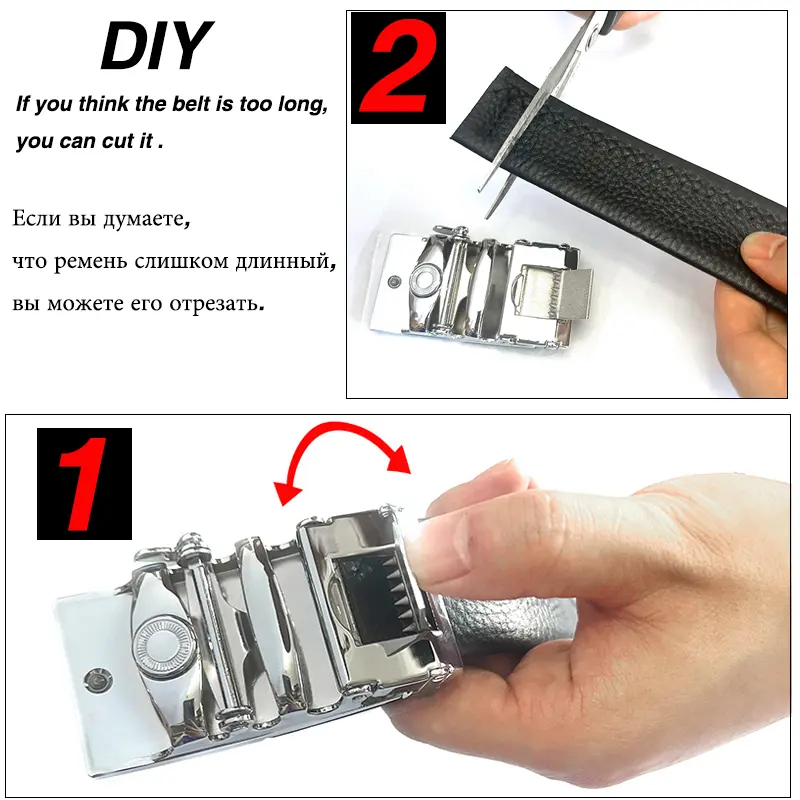 DIY

If you think the belt is too long, you can cut it .

Если вы думаете, что ремень слишком длинный, вы можете его отрезать.

2

1