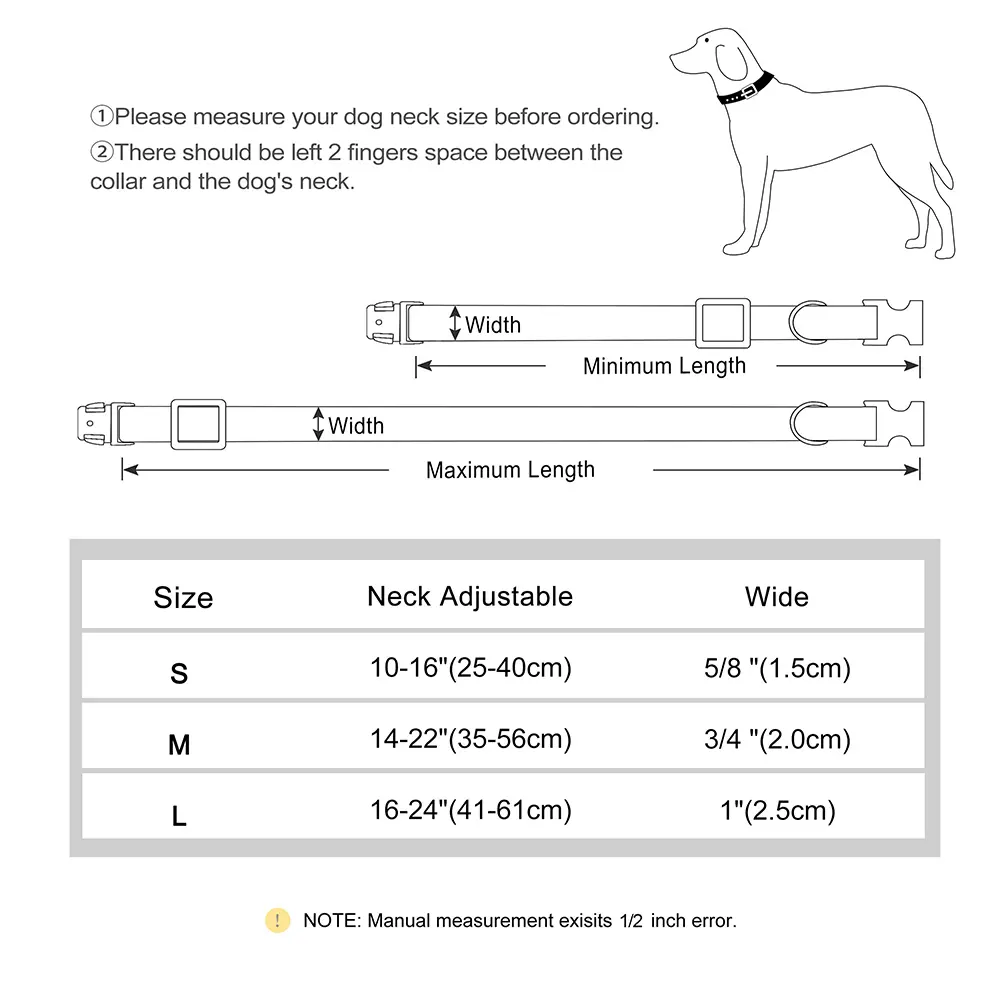 ①Please measure your dog neck size before ordering.
②There should be left 2 fingers space between the collar and the dog's neck.

Width

Minimum Length

Width

Maximum Length

| Size | Neck Adjustable | Wide |
|---|---|---|
| S | 10-16"(25-40cm) | 5/8 "(1.5cm) |
| M | 14-22"(35-56cm) | 3/4 "(2.0cm) |
| L | 16-24"(41-61cm) | 1"(2.5cm) |

! NOTE: Manual measurement exisits 1/2 inch error.