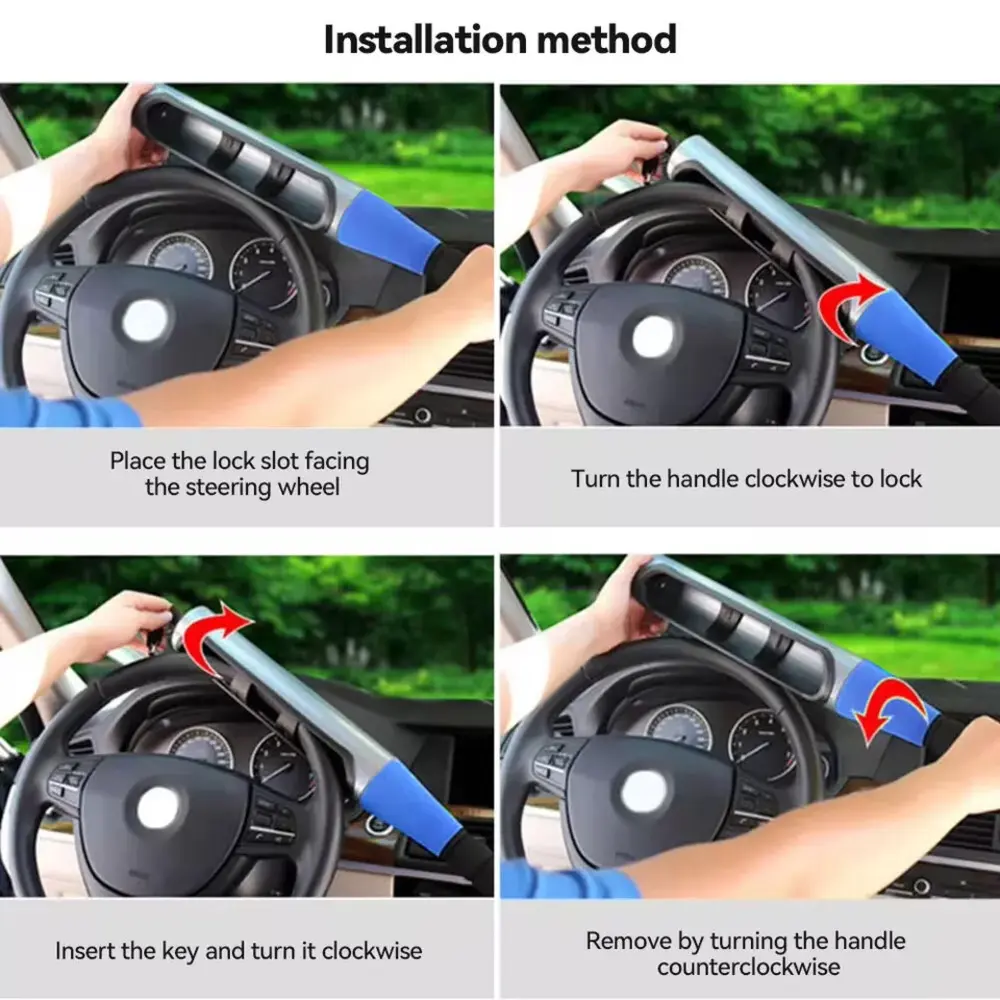 Installation method

Place the lock slot facing the steering wheel

Turn the handle clockwise to lock

Insert the key and turn it clockwise

Remove by turning the handle counterclockwise