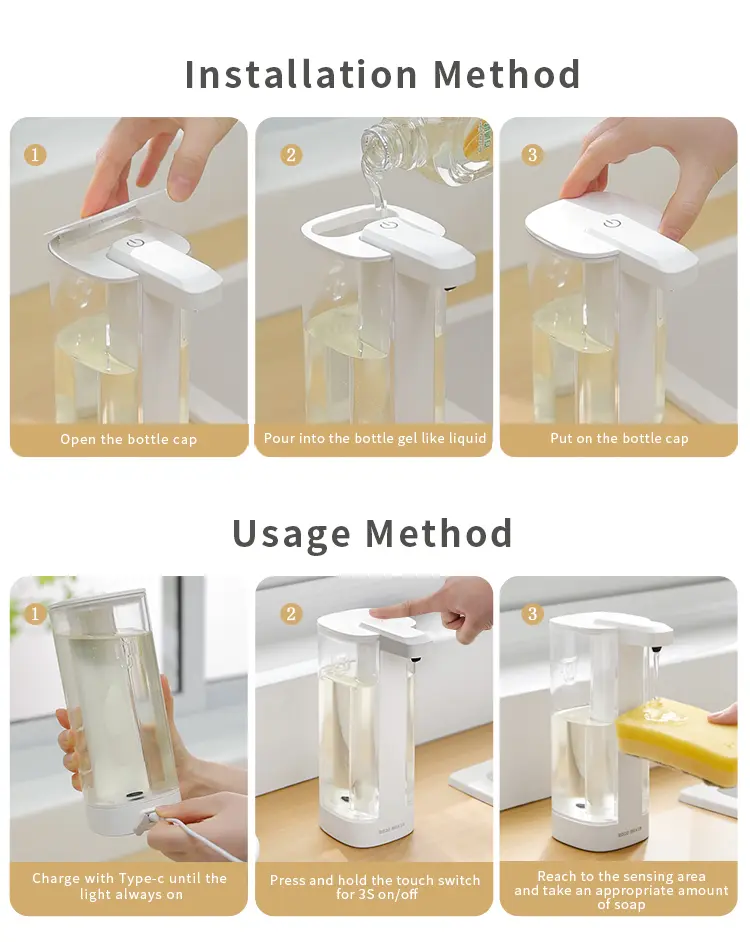 Installation Method

1
Open the bottle cap

2
Pour into the bottle gel like liquid

3
Put on the bottle cap

Usage Method

1
Charge with Type-c until the light always on

2
Press and hold the touch switch for 3S on/off

3
Reach to the sensing area and take an appropriate amount of soap