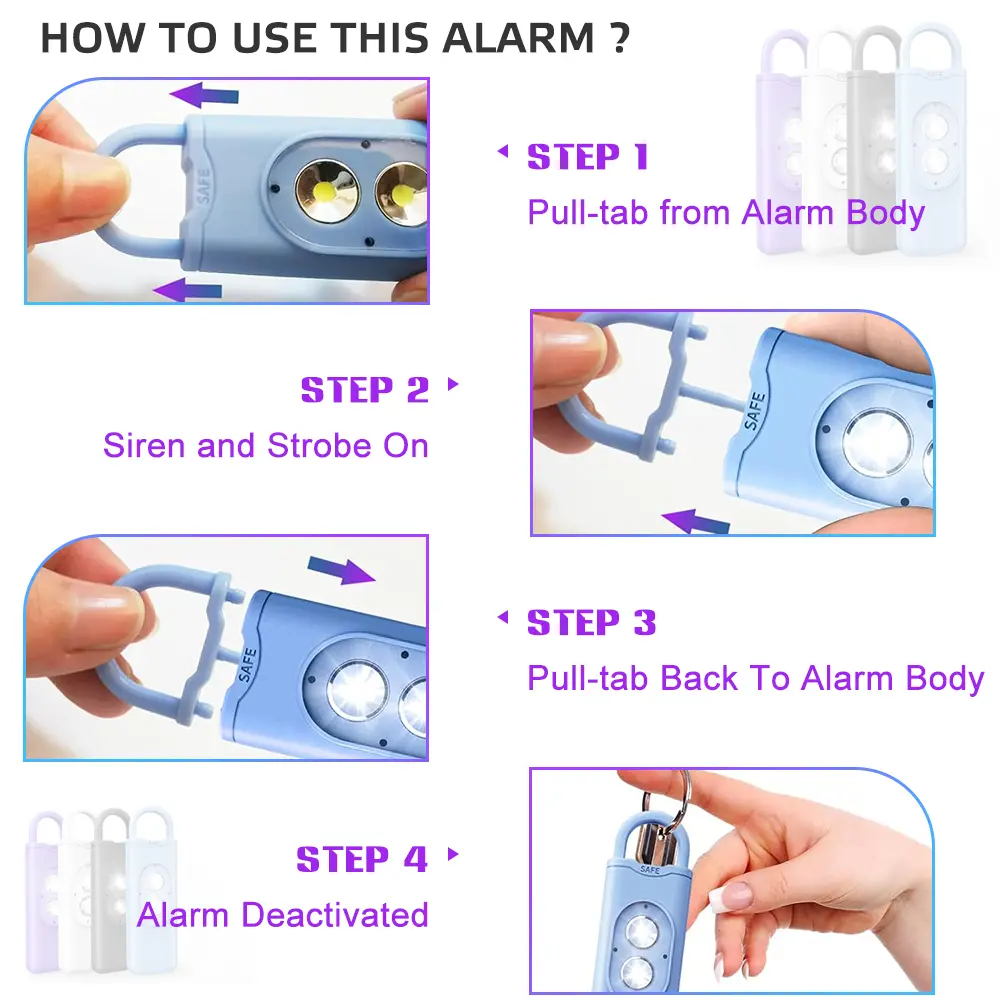 HOW TO USE THIS ALARM ?

SAFE

STEP 1
Pull-tab from Alarm Body

STEP 2
Siren and Strobe On

SAFE

SAFE

STEP 3
Pull-tab Back To Alarm Body

STEP 4
Alarm Deactivated

SAFE