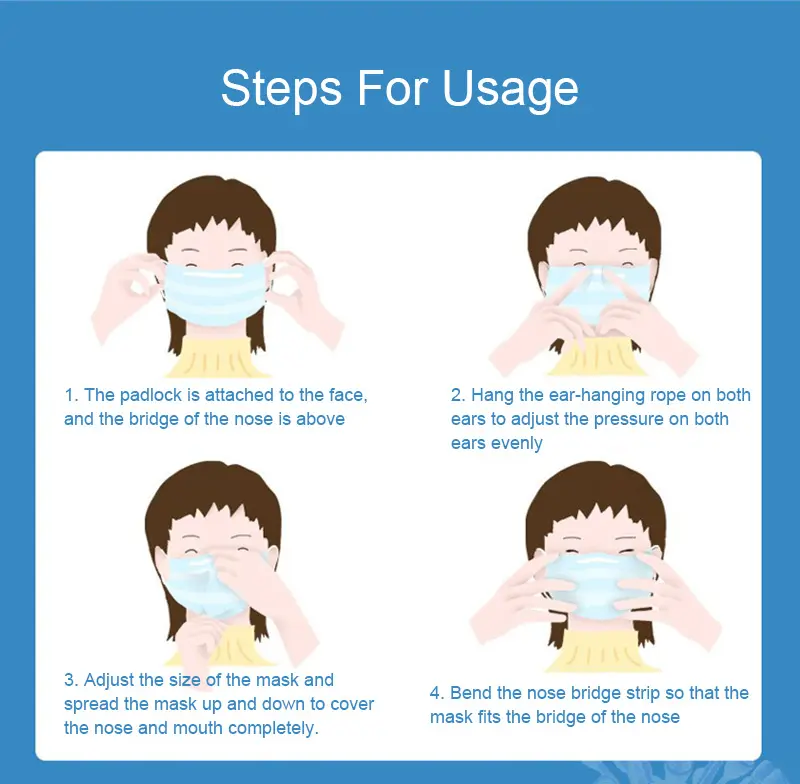 Steps For Usage

1. The padlock is attached to the face, and the bridge of the nose is above

2. Hang the ear-hanging rope on both ears to adjust the pressure on both ears evenly

3. Adjust the size of the mask and spread the mask up and down to cover the nose and mouth completely.

4. Bend the nose bridge strip so that the mask fits the bridge of the nose