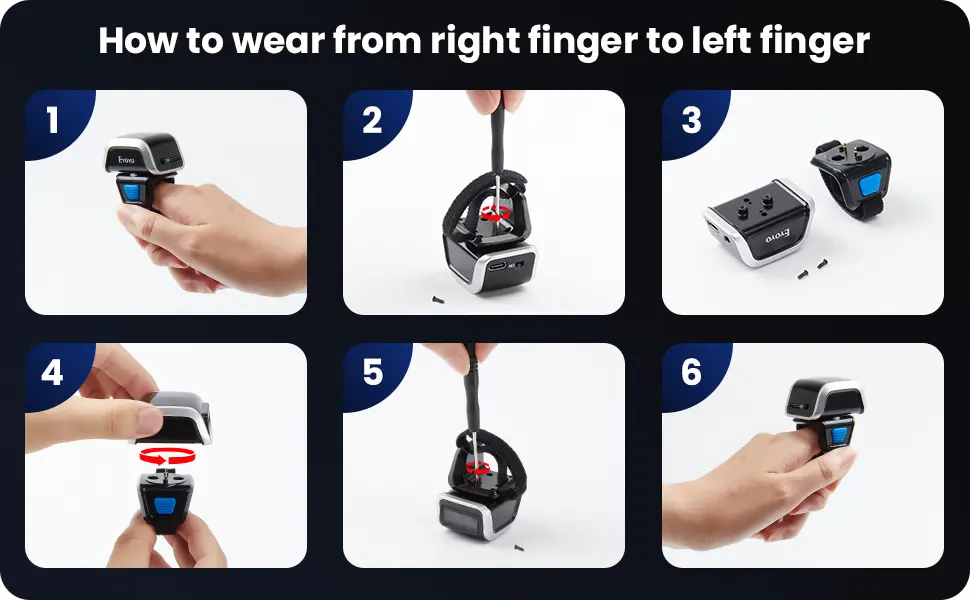 How to wear from right finger to left finger

1

Eyoyo

2

3

Eyoyo

4

5

6