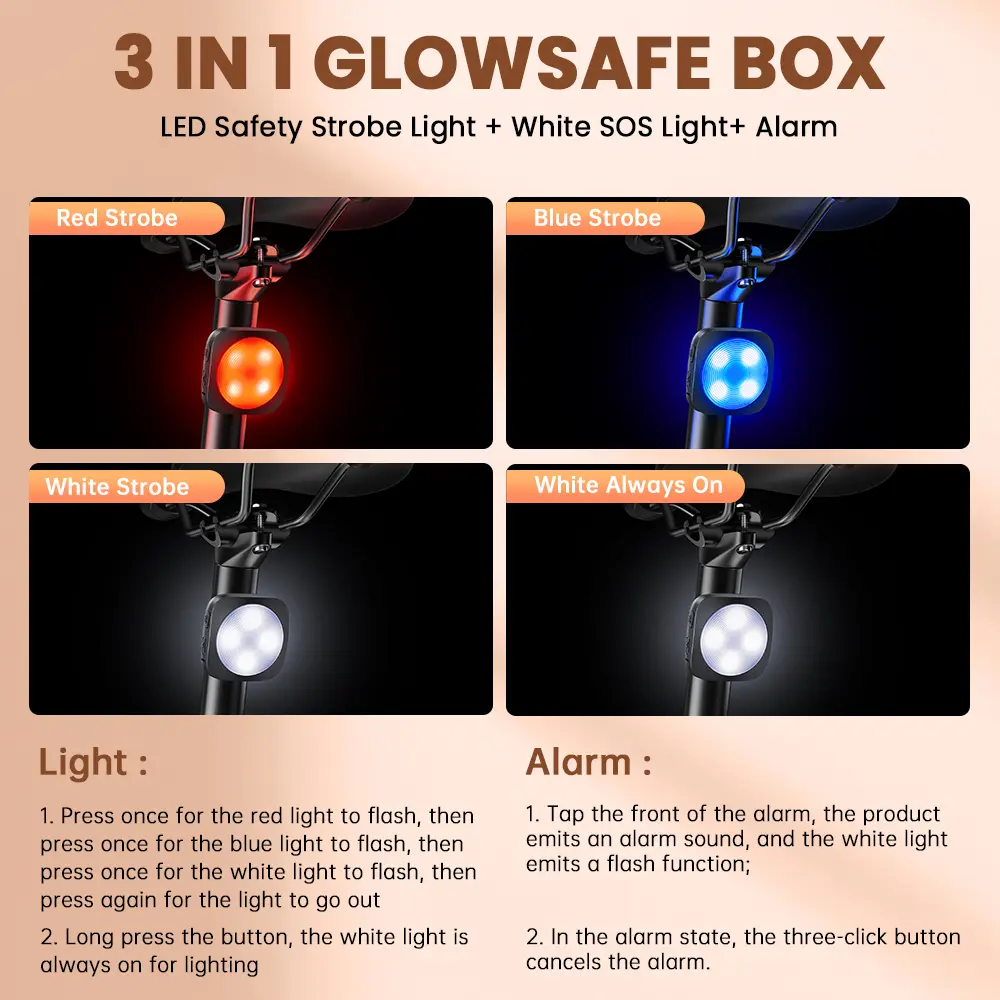 3 IN 1 GLOWSAFE BOX

LED Safety Strobe Light + White SOS Light+ Alarm

Red Strobe

Blue Strobe

White Strobe

White Always On

Light :

1. Press once for the red light to flash, then press once for the blue light to flash, then press once for the white light to flash, then press again for the light to go out

2. Long press the button, the white light is always on for lighting

Alarm :

1. Tap the front of the alarm, the product emits an alarm sound, and the white light emits a flash function;

2. In the alarm state, the three-click button cancels the alarm.