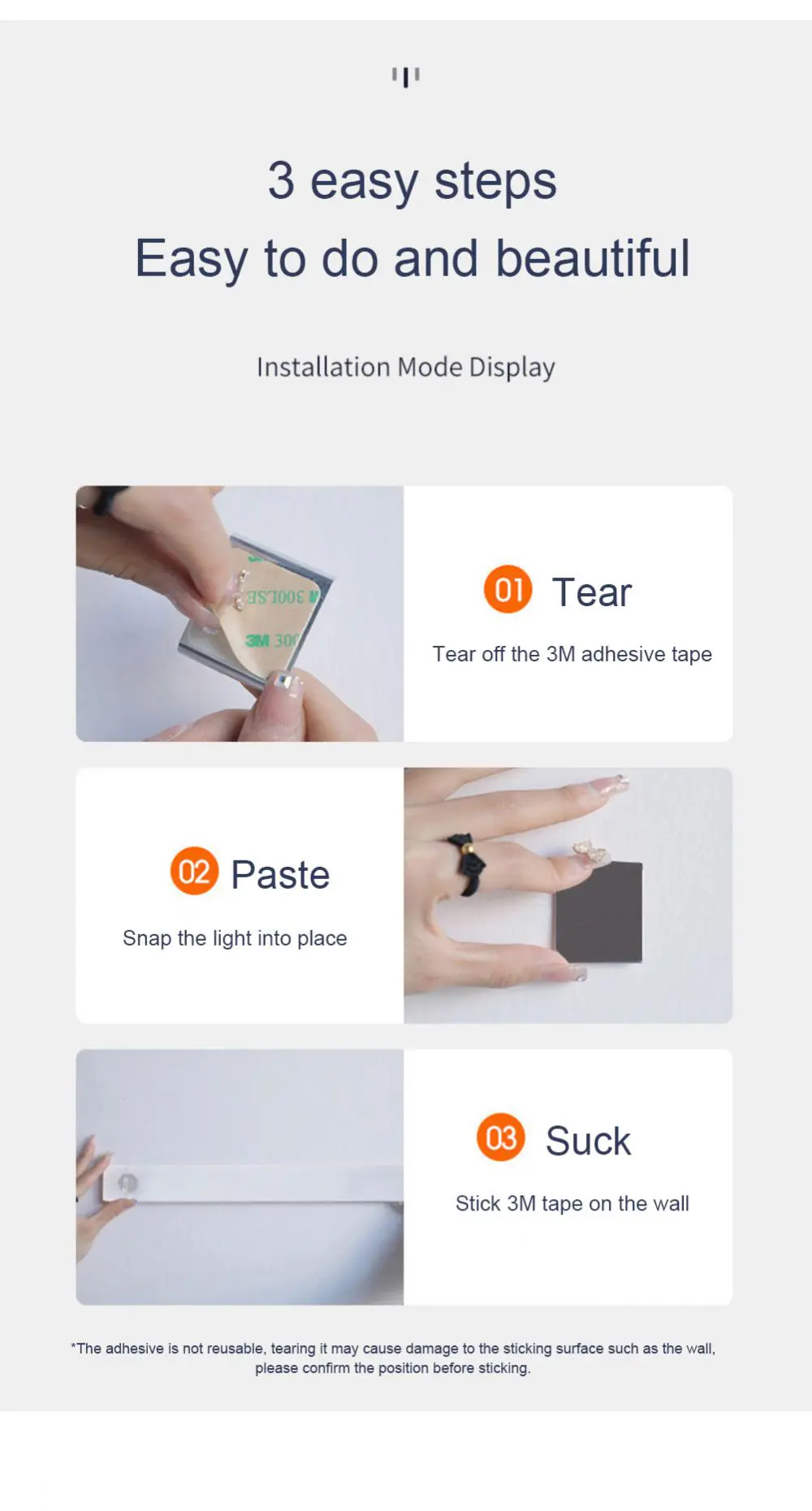 3 easy steps
Easy to do and beautiful

Installation Mode Display

3M 300LSE

3M 300

01 Tear

Tear off the 3M adhesive tape

02 Paste

Snap the light into place

03 Suck

Stick 3M tape on the wall

*The adhesive is not reusable, tearing it may cause damage to the sticking surface such as the wall, please confirm the position before sticking.