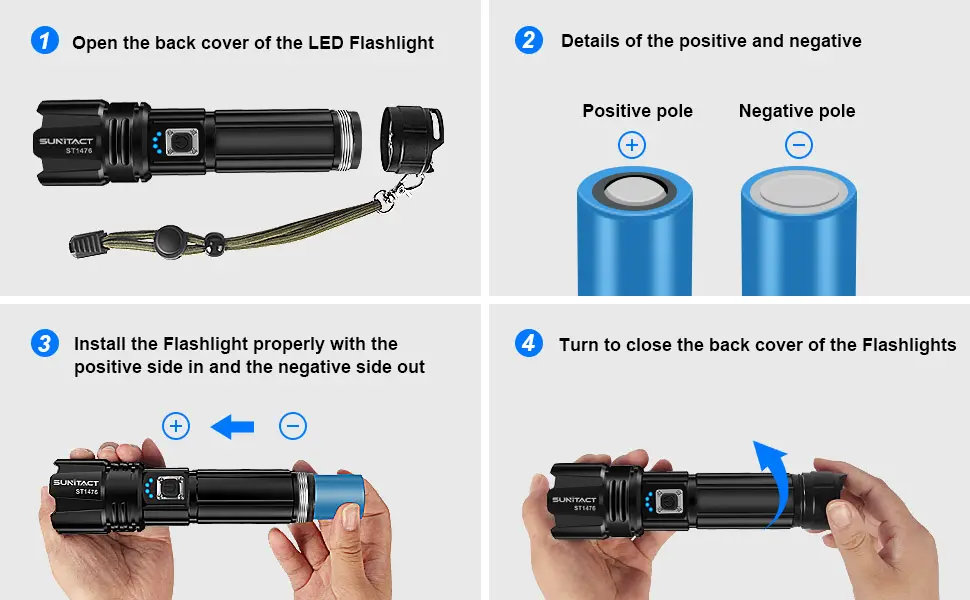 1 Open the back cover of the LED Flashlight

SUNITACT
ST1476

2 Details of the positive and negative

Positive pole
+

Negative pole
−

3 Install the Flashlight properly with the positive side in and the negative side out

+ −

SUNITACT
ST1476

4 Turn to close the back cover of the Flashlights

SUNITACT
ST1476