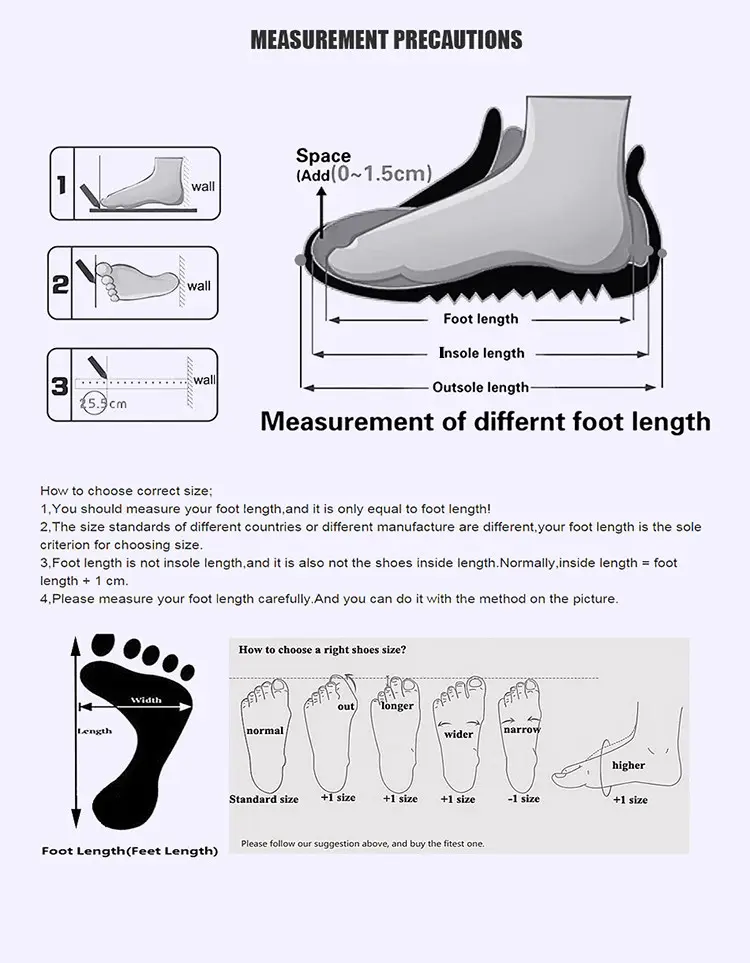 MEASUREMENT PRECAUTIONS

1 wall

2 wall

3 wall 25.5cm

Space (Add(0~1.5cm)

Foot length

Insole length

Outsole length

Measurement of differnt foot length

How to choose correct size;
1,You should measure your foot length,and it is only equal to foot length!
2,The size standards of different countries or different manufacture are different,your foot length is the sole criterion for choosing size.
3,Foot length is not insole length,and it is also not the shoes inside length.Normally,inside length = foot length + 1 cm.
4,Please measure your foot length carefully.And you can do it with the method on the picture.

Width

Length

Foot Length(Feet Length)

How to choose a right shoes size?

normal

out

longer

wider

narrow

higher

Standard size

+1 size

+1 size

+1 size

-1 size

+1 size

Please follow our suggestion above, and buy the fitest one.