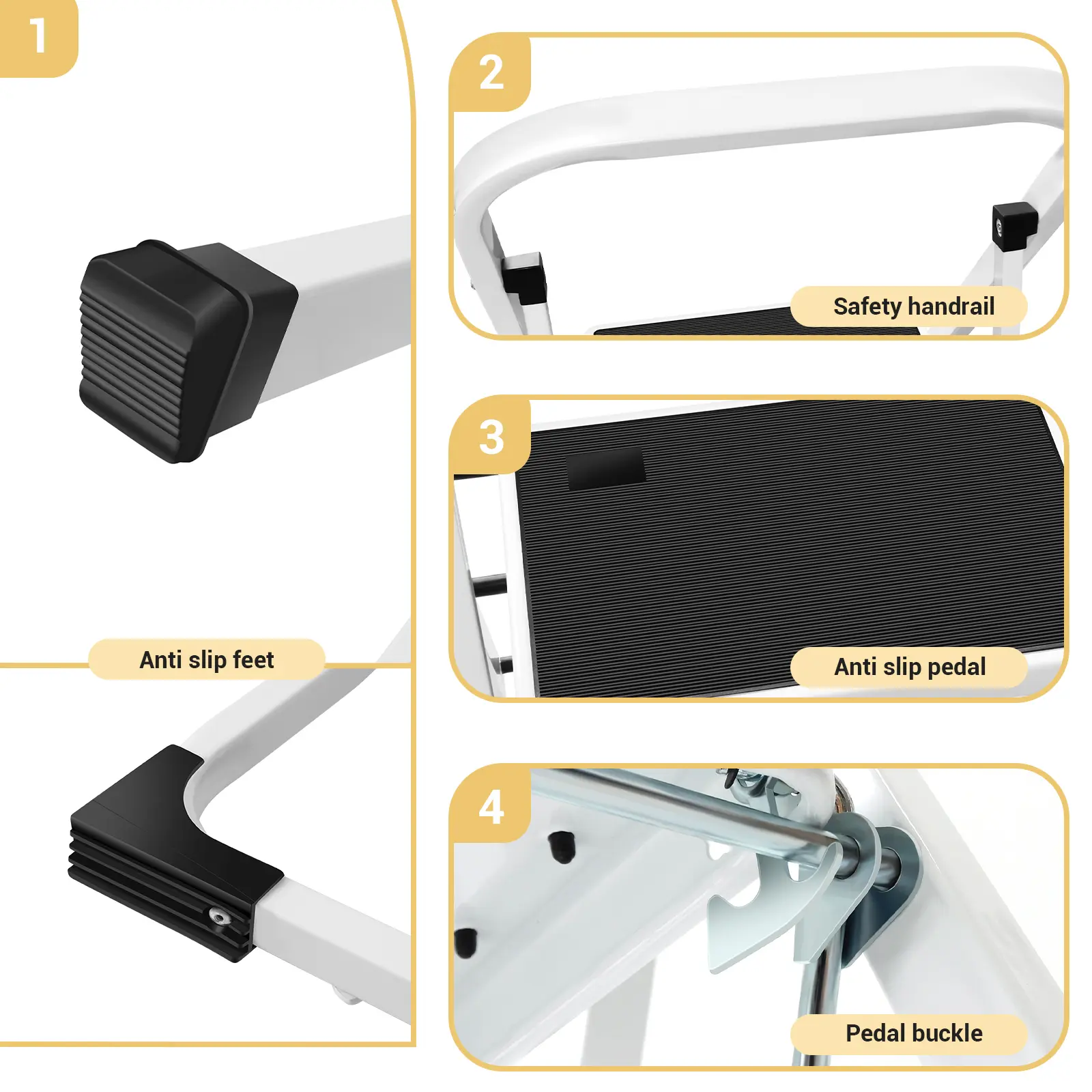 1

Anti slip feet

2

Safety handrail

3

Anti slip pedal

4

Pedal buckle