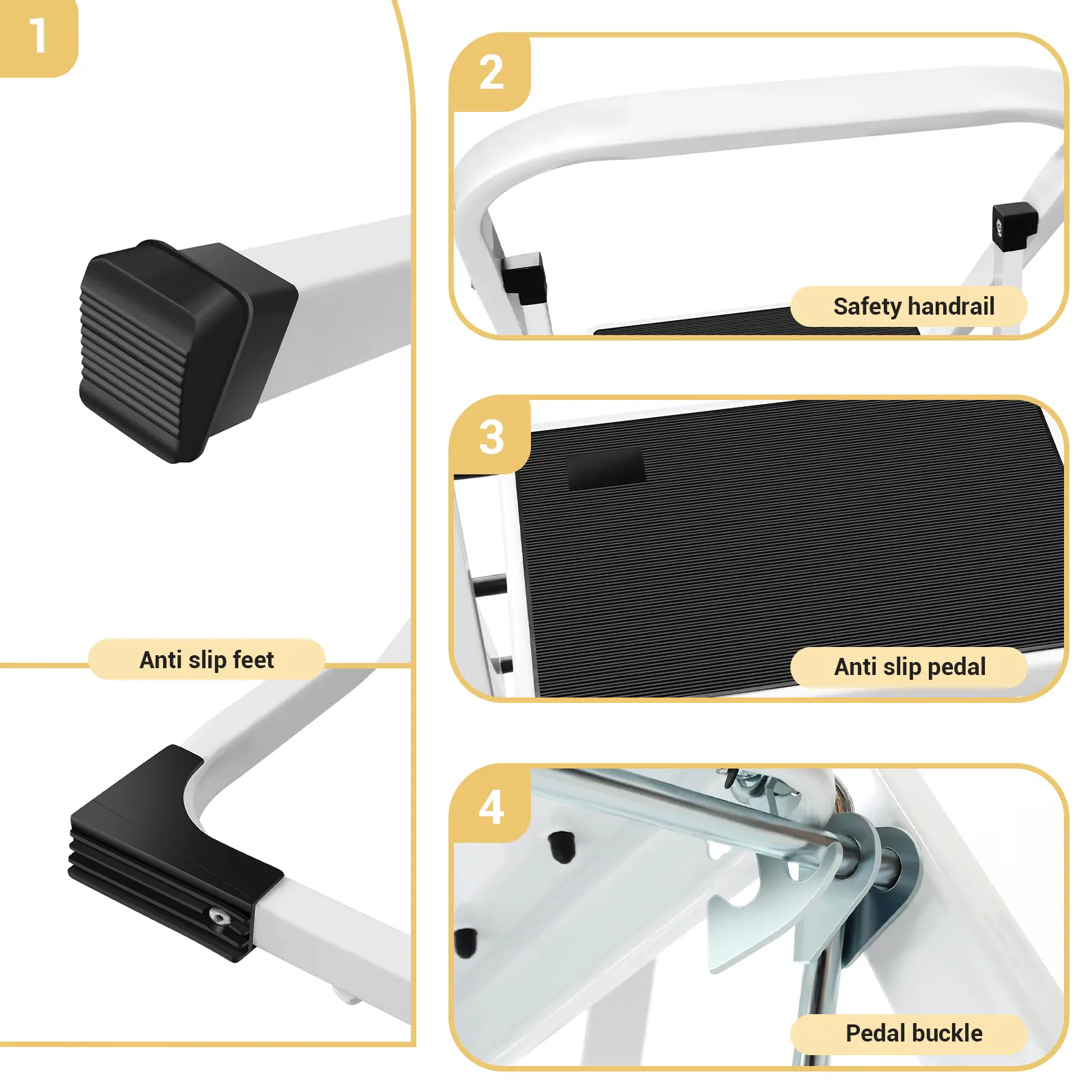 1

Anti slip feet

2

Safety handrail

3

Anti slip pedal

4

Pedal buckle