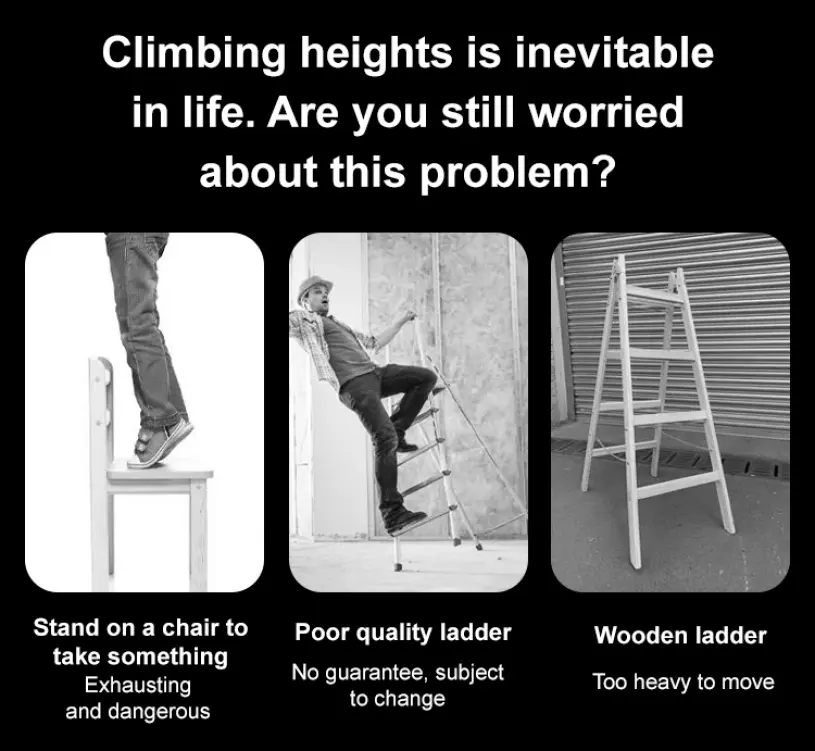 Climbing heights is inevitable in life. Are you still worried about this problem?

Stand on a chair to take something
Exhausting and dangerous

Poor quality ladder
No guarantee, subject to change

Wooden ladder
Too heavy to move