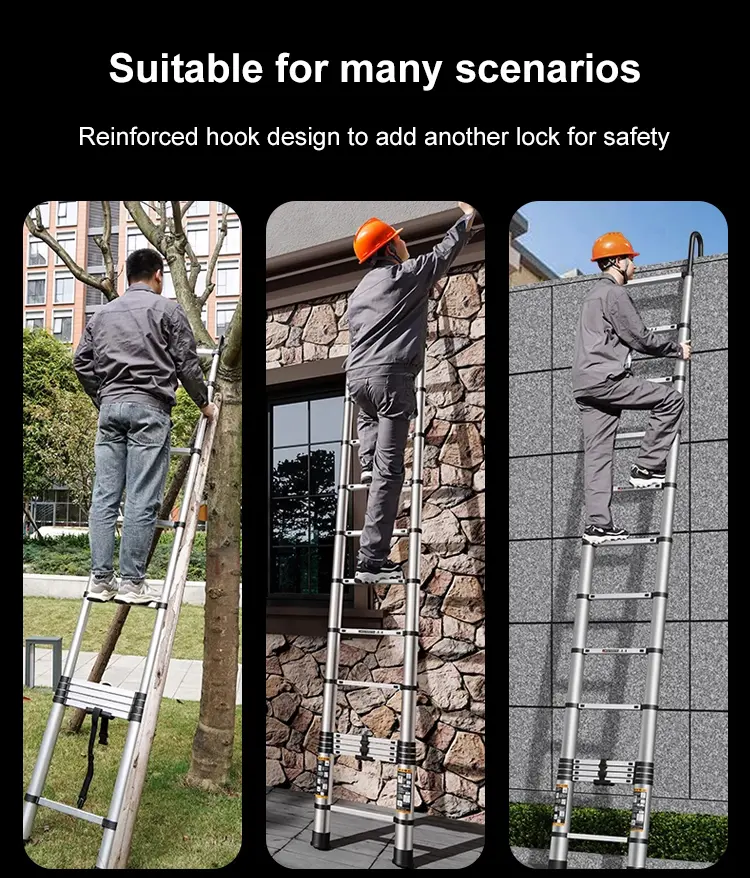 Suitable for many scenarios

Reinforced hook design to add another lock for safety