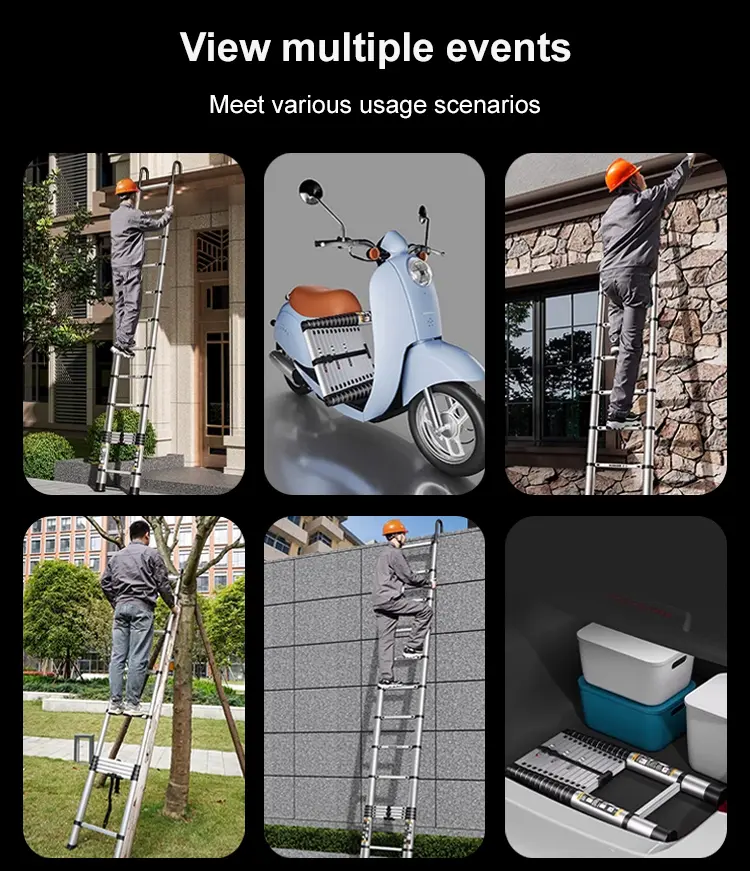 View multiple events

Meet various usage scenarios