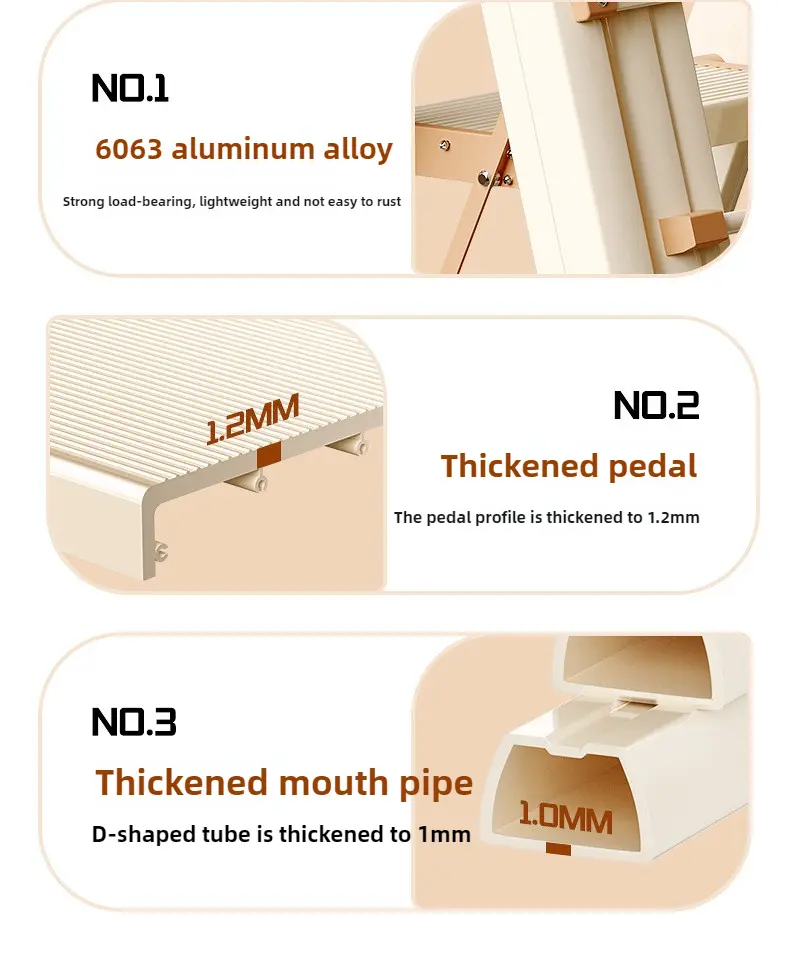 NO.1

6063 aluminum alloy

Strong load-bearing, lightweight and not easy to rust

1.2MM

NO.2

Thickened pedal

The pedal profile is thickened to 1.2mm

NO.3

Thickened mouth pipe

D-shaped tube is thickened to 1mm

1.0MM