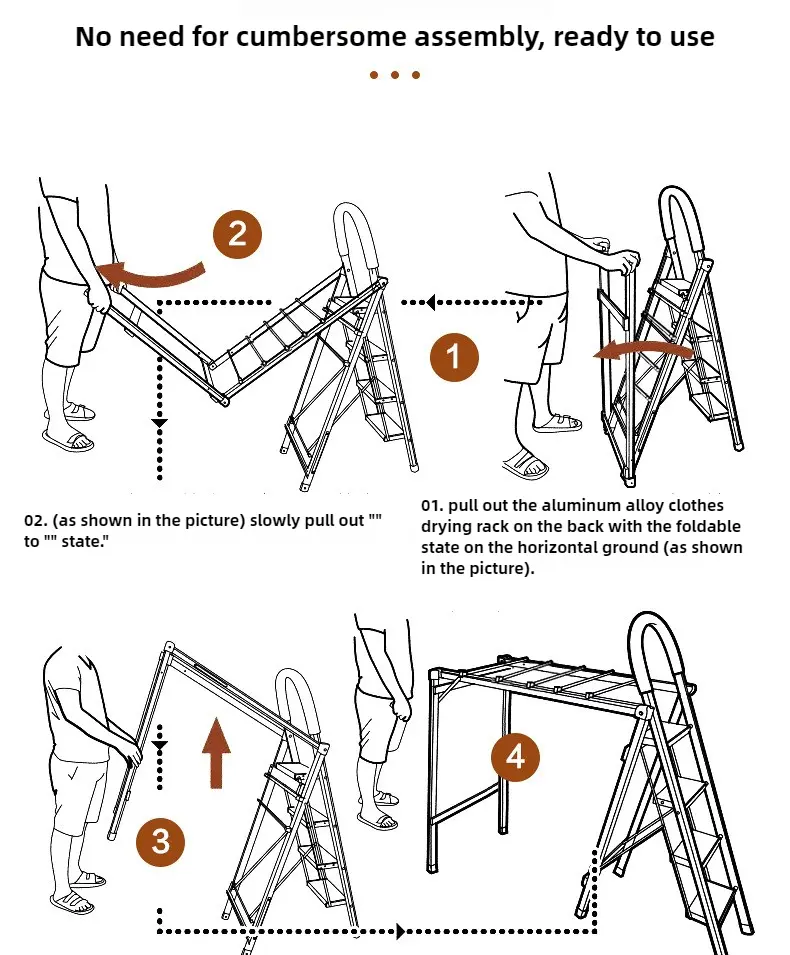 No need for cumbersome assembly, ready to use

2

1

02. (as shown in the picture) slowly pull out "" to "" state."

01. pull out the aluminum alloy clothes drying rack on the back with the foldable state on the horizontal ground (as shown in the picture).

3

4