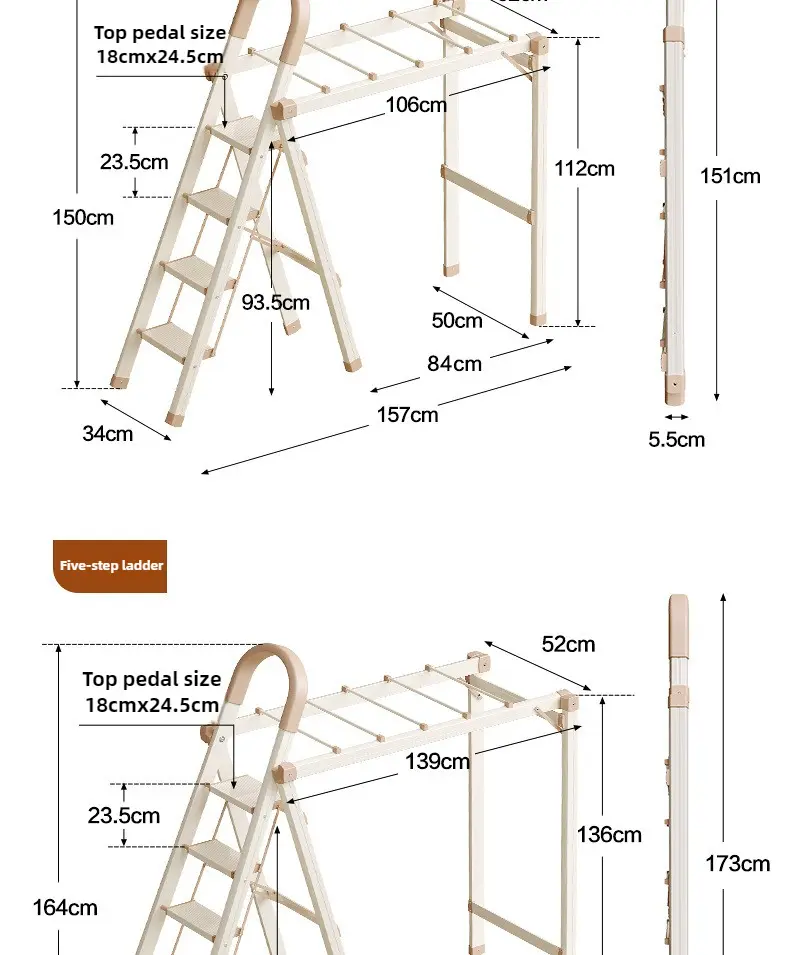 Top pedal size
18cmx24.5cm

106cm

23.5cm

112cm

151cm

150cm

93.5cm

50cm

84cm

157cm

34cm

5.5cm

Five-step ladder

52cm

Top pedal size
18cmx24.5cm

139cm

23.5cm

136cm

173cm

164cm