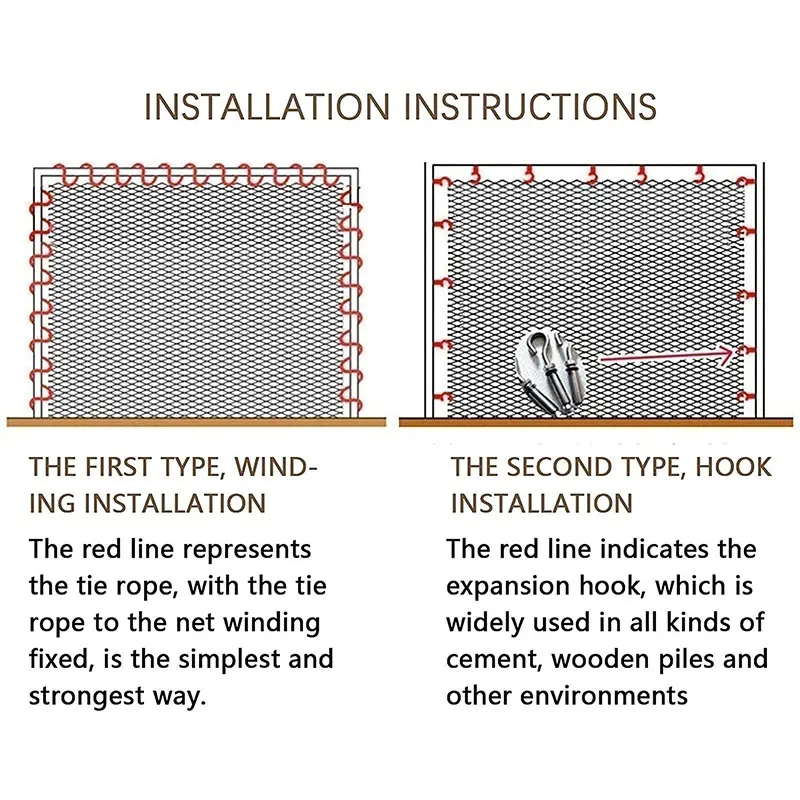 INSTALLATION INSTRUCTIONS

THE FIRST TYPE, WINDING INSTALLATION

The red line represents the tie rope, with the tie rope to the net winding fixed, is the simplest and strongest way.

THE SECOND TYPE, HOOK INSTALLATION

The red line indicates the expansion hook, which is widely used in all kinds of cement, wooden piles and other environments