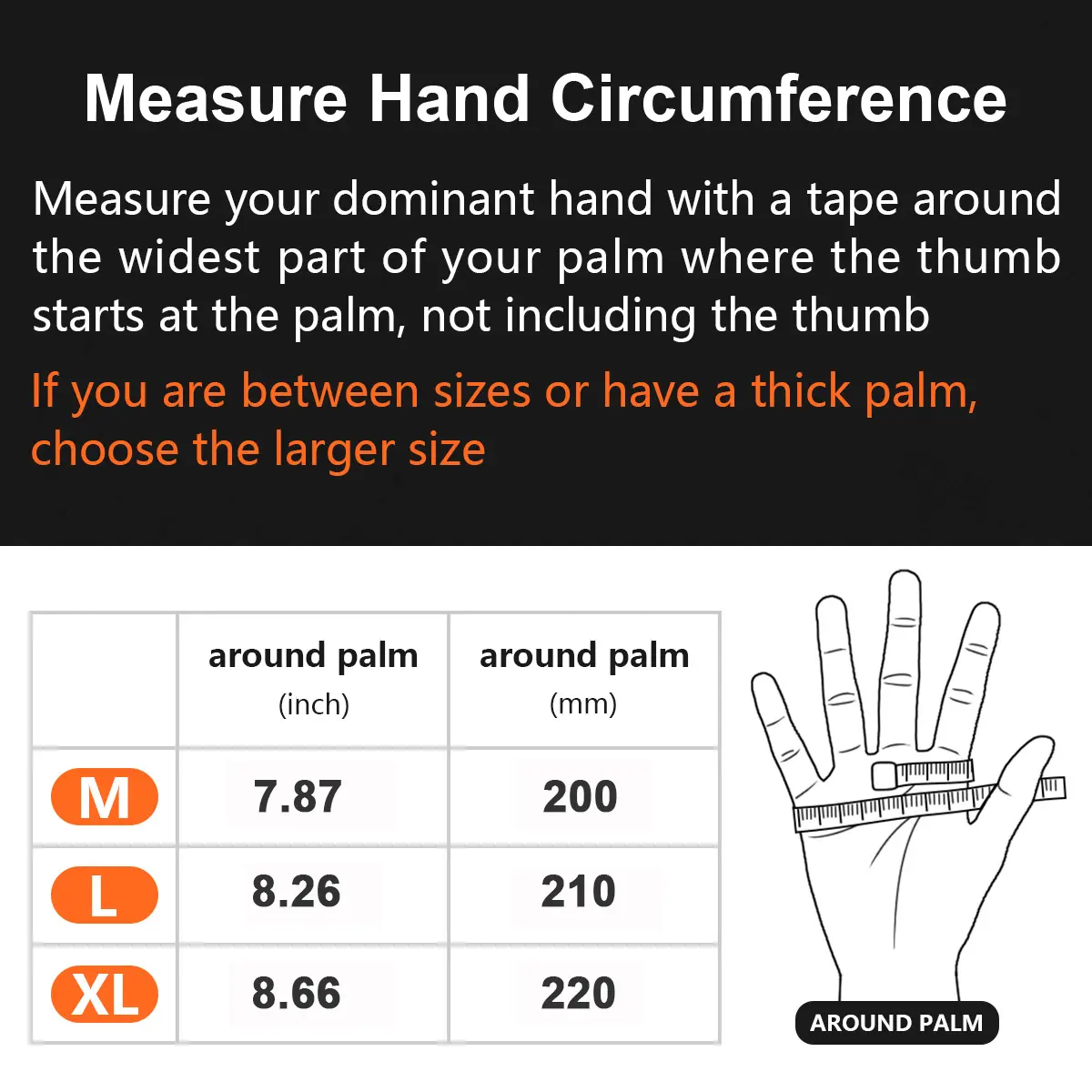 Measure Hand Circumference

Measure your dominant hand with a tape around the widest part of your palm where the thumb starts at the palm, not including the thumb

If you are between sizes or have a thick palm, choose the larger size

| | around palm (inch) | around palm (mm) |
|---|---|---|
| M | 7.87 | 200 |
| L | 8.26 | 210 |
| XL | 8.66 | 220 |

AROUND PALM