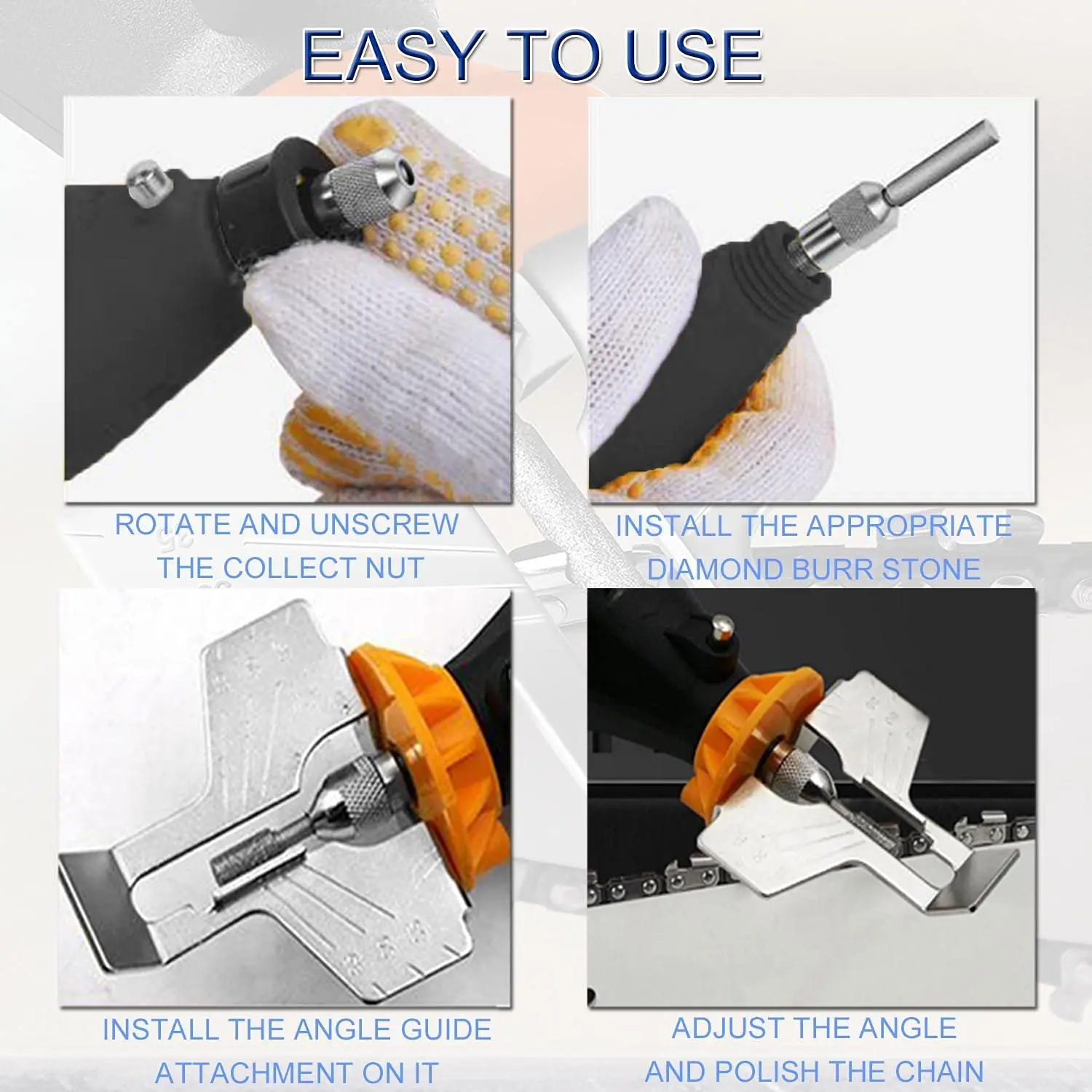 EASY TO USE

ROTATE AND UNSCREW THE COLLECT NUT

INSTALL THE APPROPRIATE DIAMOND BURR STONE

INSTALL THE ANGLE GUIDE ATTACHMENT ON IT

ADJUST THE ANGLE AND POLISH THE CHAIN