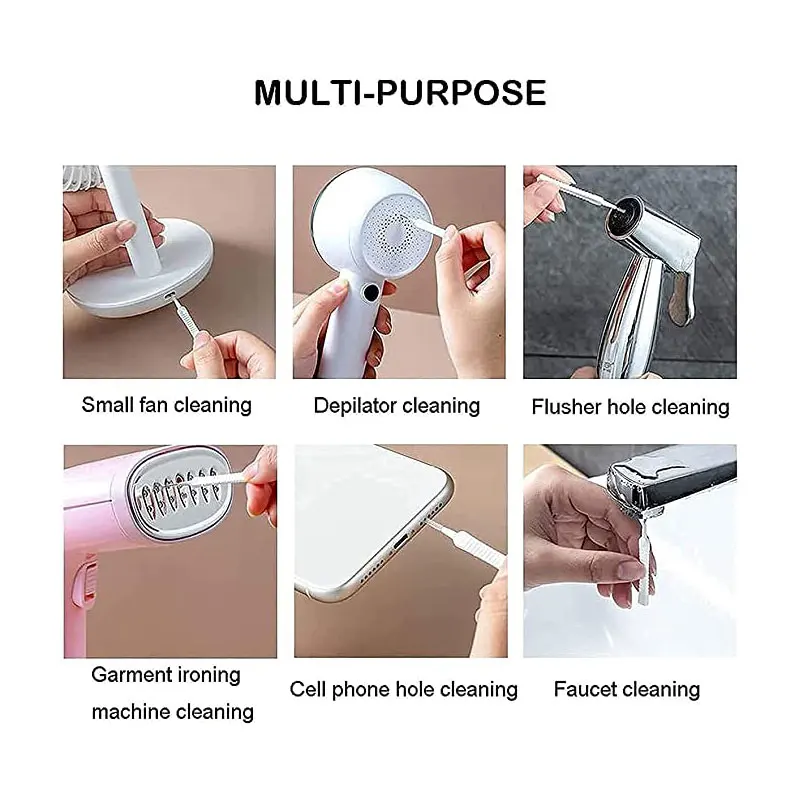 MULTI-PURPOSE

Small fan cleaning

Depilator cleaning

Flusher hole cleaning

Garment ironing machine cleaning

Cell phone hole cleaning

Faucet cleaning