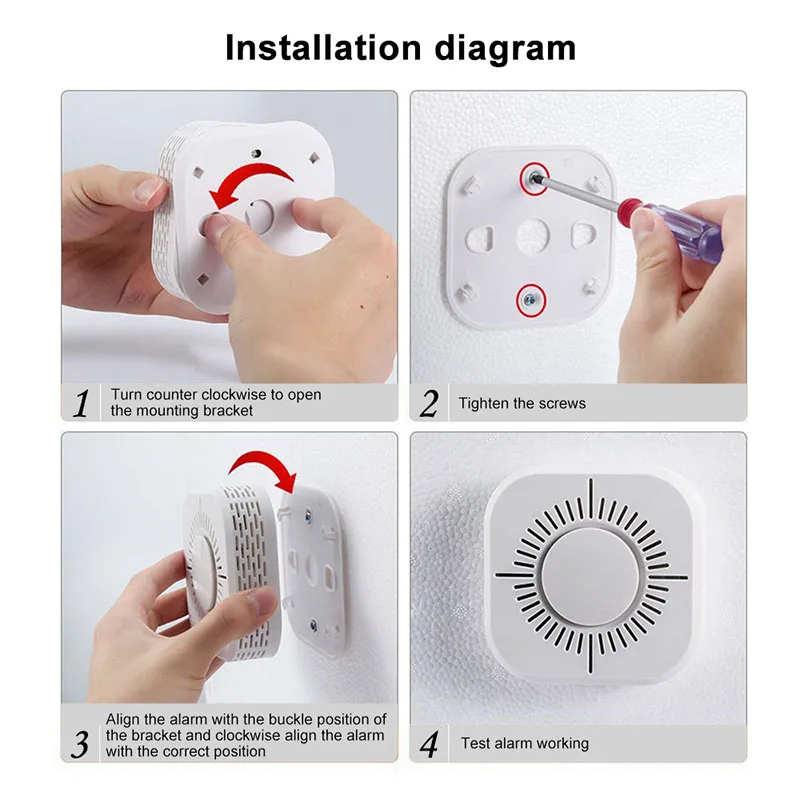 Installation diagram

1 Turn counter clockwise to open the mounting bracket

2 Tighten the screws

3 Align the alarm with the buckle position of the bracket and clockwise align the alarm with the correct position

4 Test alarm working