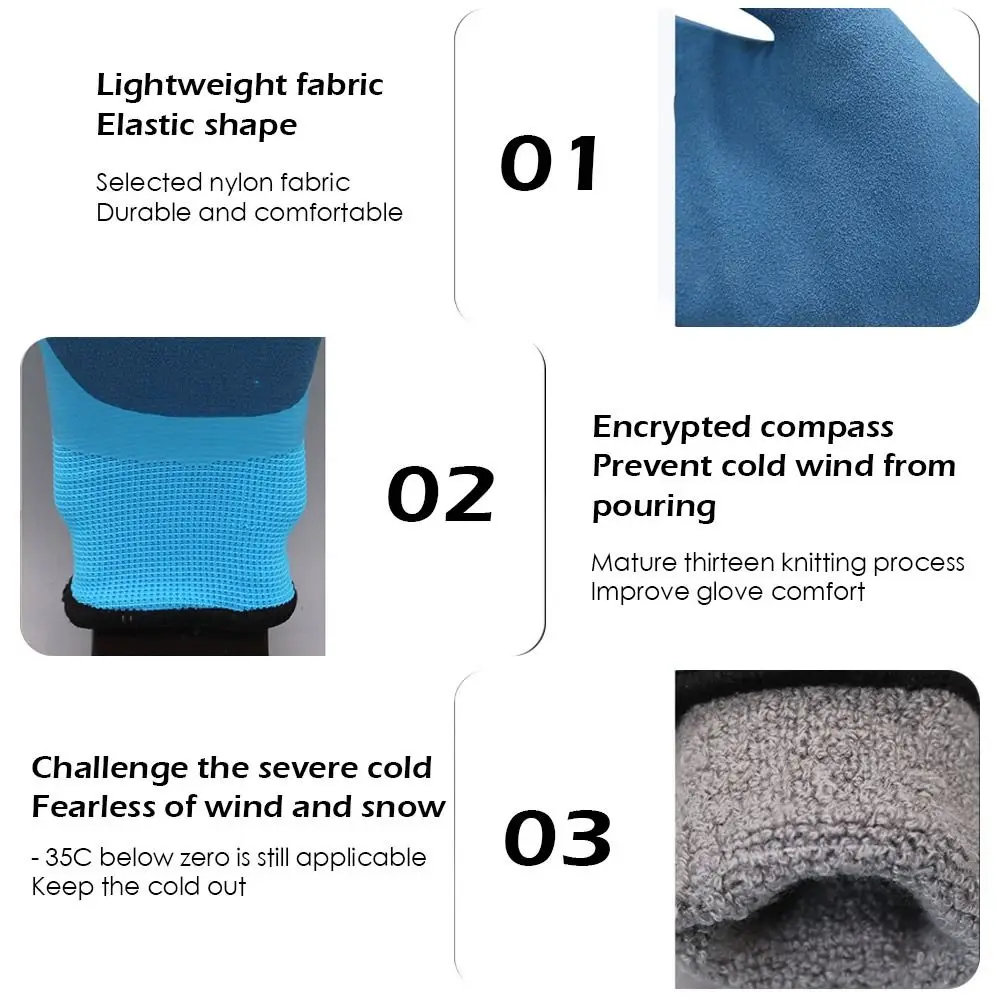 Lightweight fabric
Elastic shape

Selected nylon fabric
Durable and comfortable

01

02

Encrypted compass
Prevent cold wind from pouring

Mature thirteen knitting process
Improve glove comfort

Challenge the severe cold
Fearless of wind and snow

- 35C below zero is still applicable
Keep the cold out

03