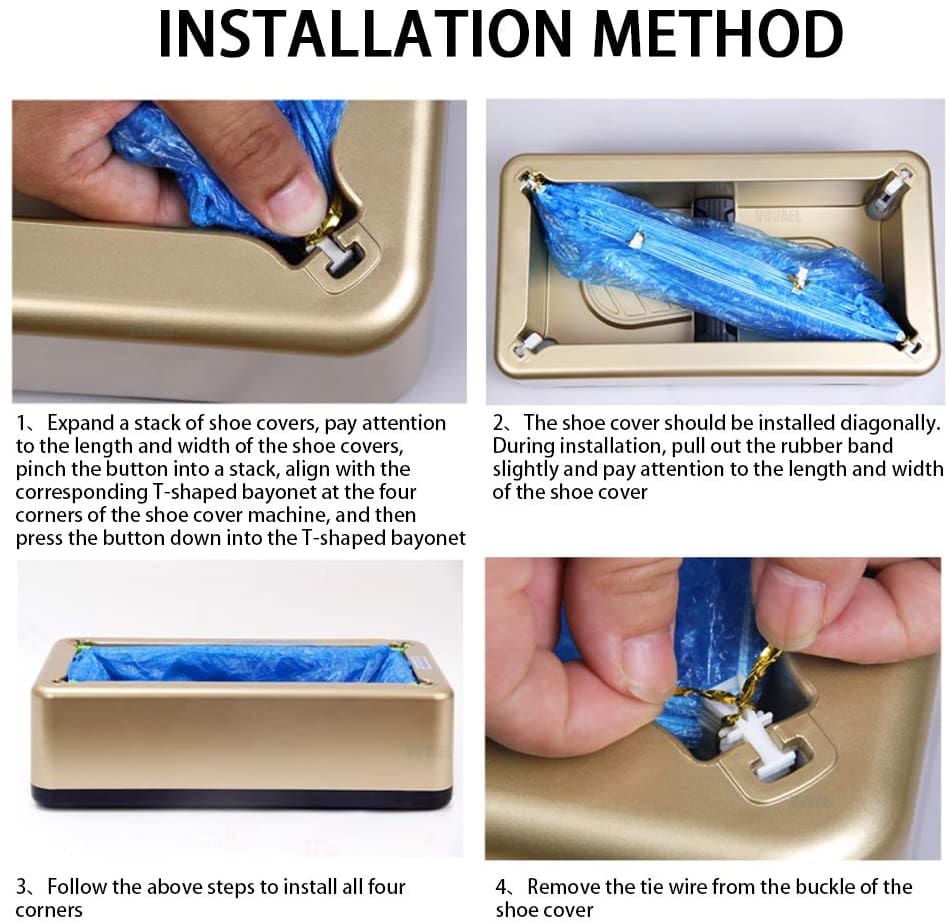 INSTALLATION METHOD

1、Expand a stack of shoe covers, pay attention to the length and width of the shoe covers, pinch the button into a stack, align with the corresponding T-shaped bayonet at the four corners of the shoe cover machine, and then press the button down into the T-shaped bayonet

2、The shoe cover should be installed diagonally. During installation, pull out the rubber band slightly and pay attention to the length and width of the shoe cover

3、Follow the above steps to install all four corners

4、Remove the tie wire from the buckle of the shoe cover