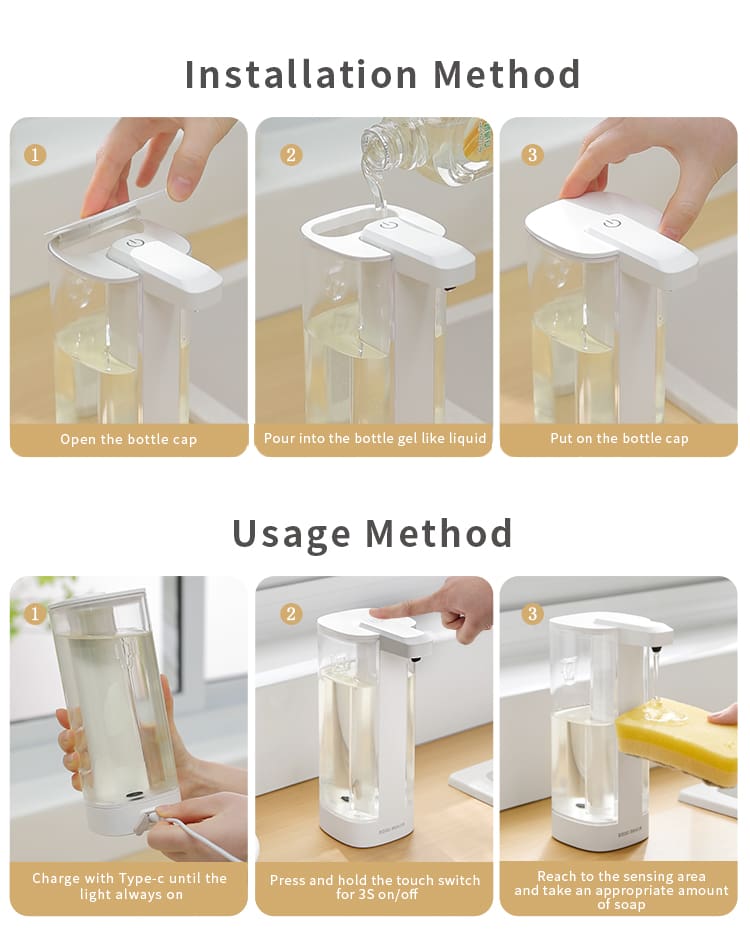 Installation Method

1
Open the bottle cap

2
Pour into the bottle gel like liquid

3
Put on the bottle cap

Usage Method

1
Charge with Type-c until the light always on

2
Press and hold the touch switch for 3S on/off

3
Reach to the sensing area and take an appropriate amount of soap