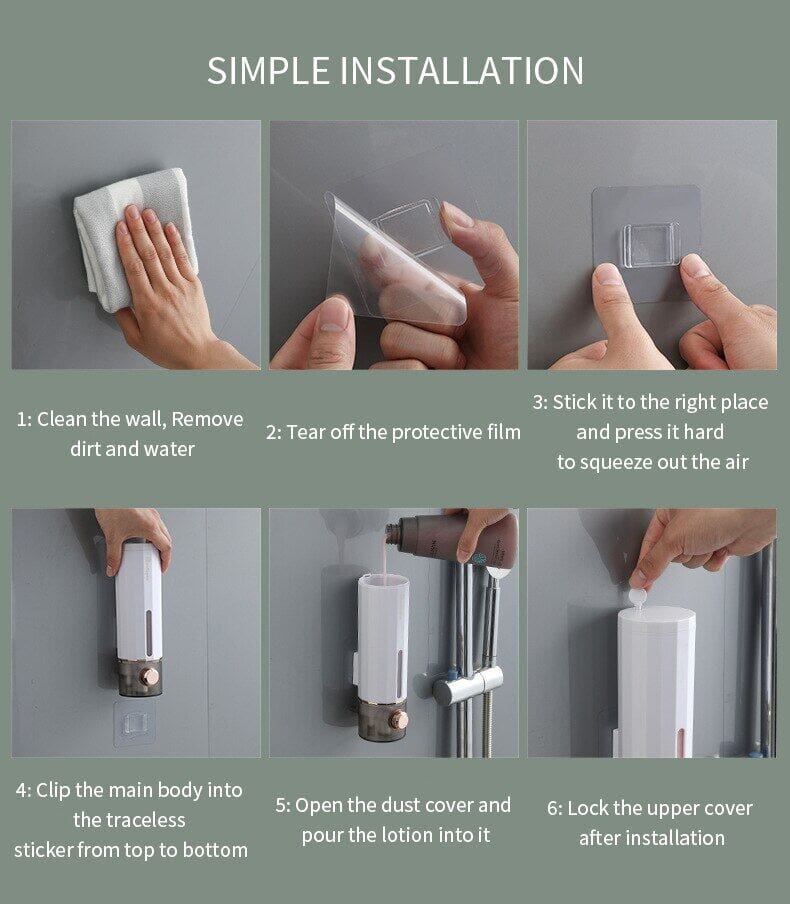 SIMPLE INSTALLATION

1: Clean the wall, Remove dirt and water

2: Tear off the protective film

3: Stick it to the right place and press it hard to squeeze out the air

4: Clip the main body into the traceless sticker from top to bottom

5: Open the dust cover and pour the lotion into it

6: Lock the upper cover after installation