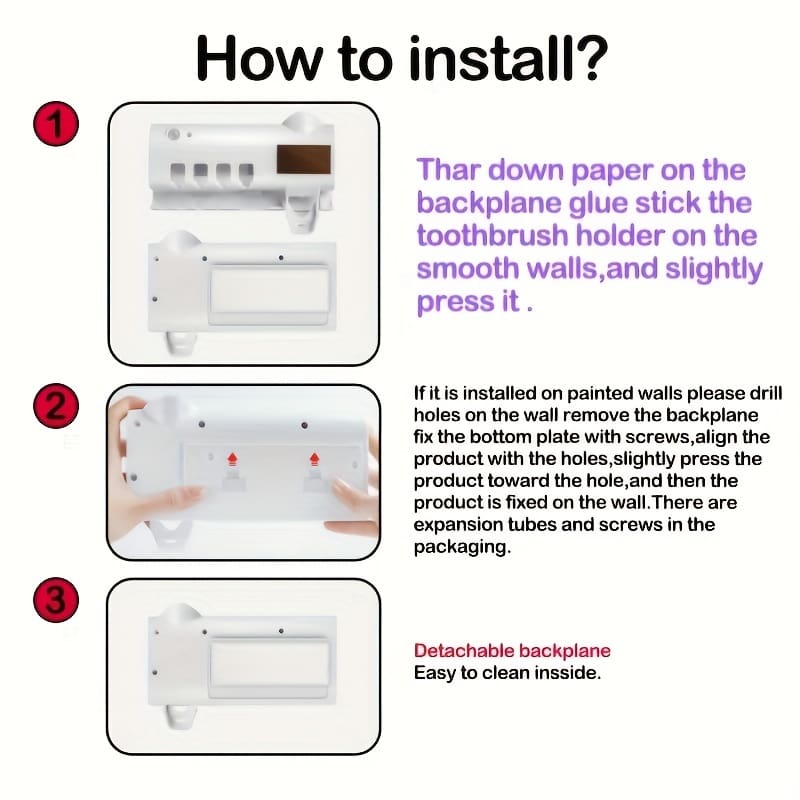 How to install?

1

Thar down paper on the backplane glue stick the toothbrush holder on the smooth walls,and slightly press it .

2

If it is installed on painted walls please drill holes on the wall remove the backplane fix the bottom plate with screws,align the product with the holes,slightly press the product toward the hole,and then the product is fixed on the wall.There are expansion tubes and screws in the packaging.

3

Detachable backplane
Easy to clean insside.