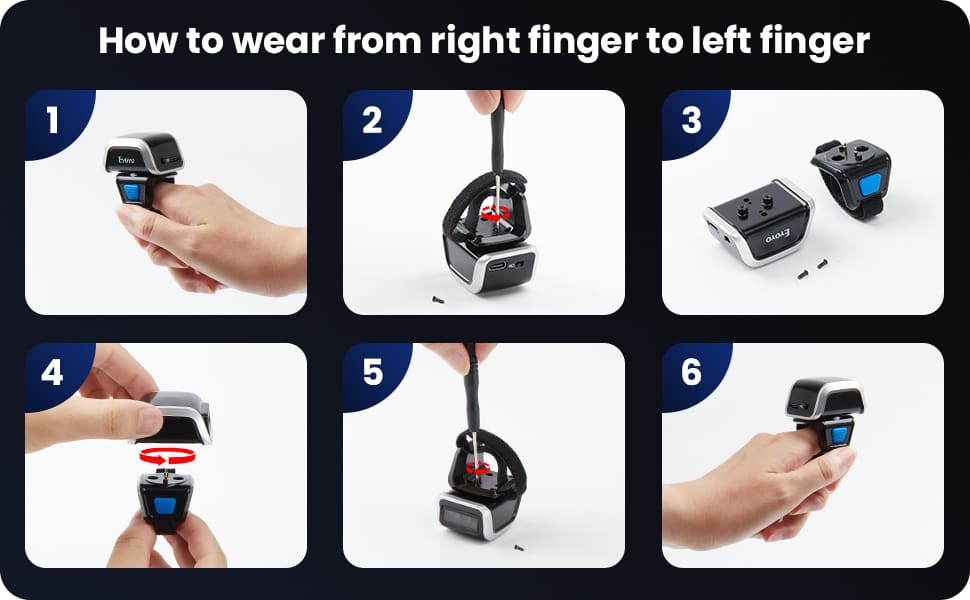 How to wear from right finger to left finger

1

Eyoyo

2

3

Eyoyo

4

5

6