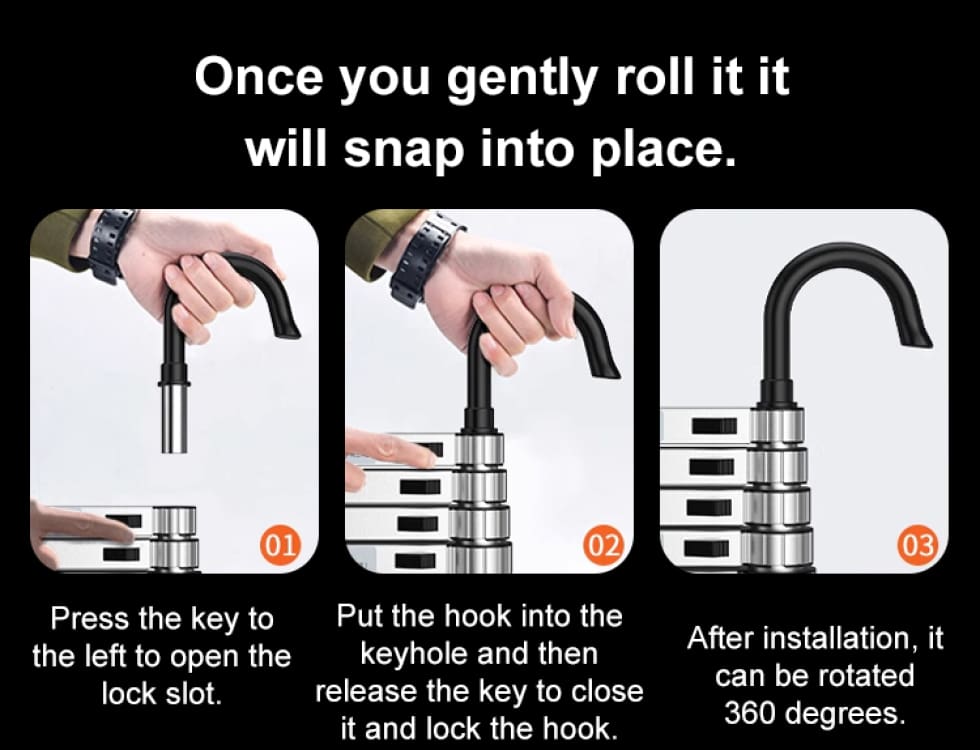 Once you gently roll it it will snap into place.

01

02

03

Press the key to the left to open the lock slot.

Put the hook into the keyhole and then release the key to close it and lock the hook.

After installation, it can be rotated 360 degrees.