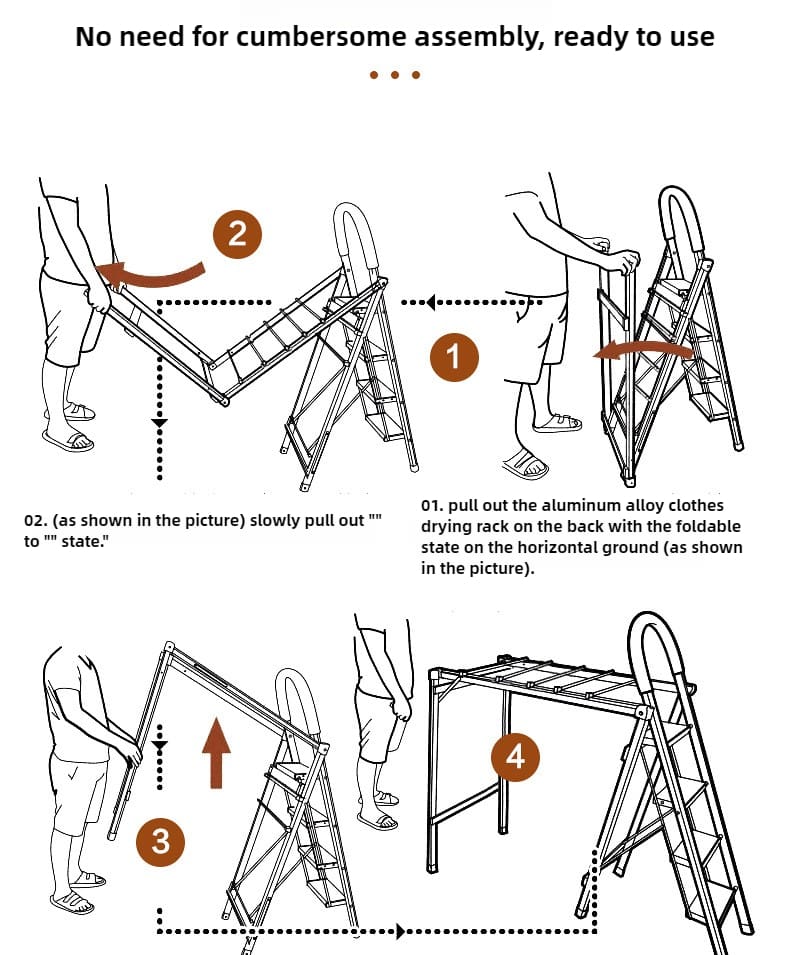 No need for cumbersome assembly, ready to use

2

1

02. (as shown in the picture) slowly pull out "" to "" state."

01. pull out the aluminum alloy clothes drying rack on the back with the foldable state on the horizontal ground (as shown in the picture).

3

4